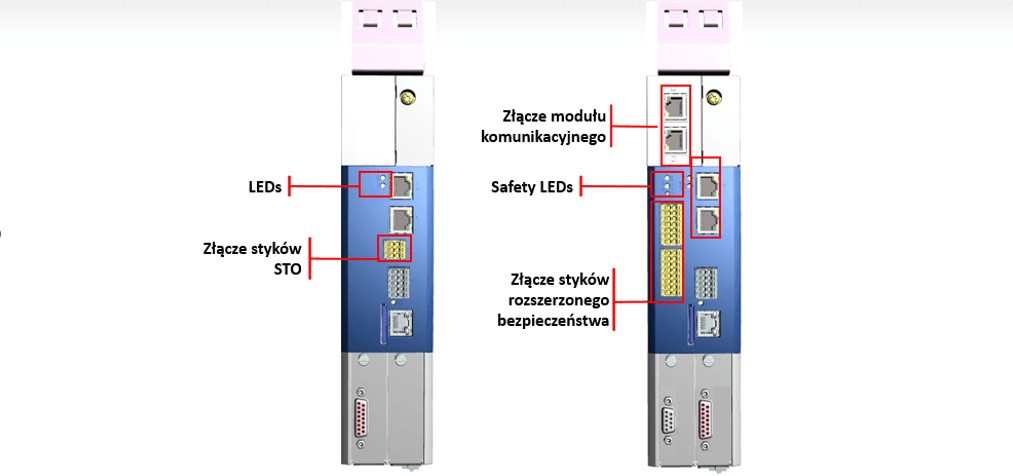 LEDs

Złącze styków STO

Złącze modułu komunikacyjnego

Safety LEDs

Złącze styków rozszerzonego bezpieczeństwa